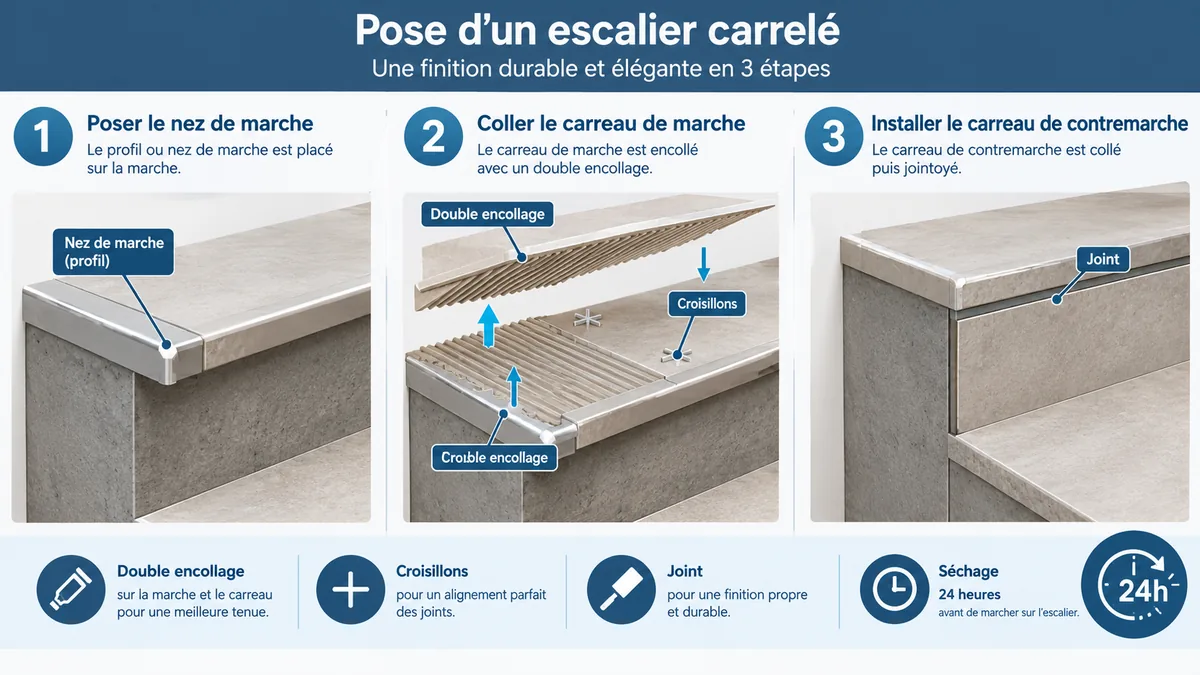 Pose d'un escalier carrelé
Une finition durable et élégante en 3 étapes

1
Poser le nez de marche
Le profil ou nez de marche est placé sur la marche.

Nez de marche (profil)

2
Coller le carreau de marche
Le carreau de marche est encollé avec un double encollage.

Double encollage
Croisillons
Crouble encollage

3
Installer le carreau de contremarche
Le carreau de contremarche est collé puis jointoyé.

Joint

Double encollage
sur la marche et le carreau pour une meilleure tenue.

Croisillons
pour un alignement parfait des joints.

Joint
pour une finition propre et durable.

Séchage
24 heures
avant de marcher sur l'escalier.

24h