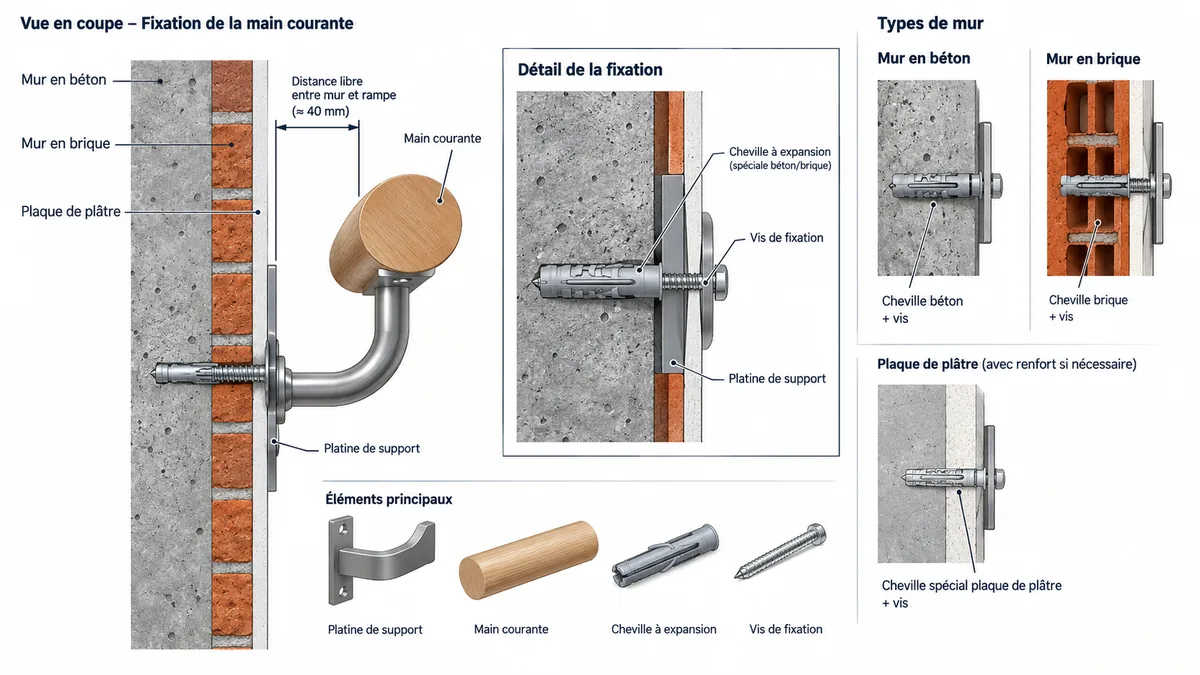 Vue en coupe – Fixation de la main courante

Mur en béton

Mur en brique

Plaque de plâtre

Distance libre entre mur et rampe (≈ 40 mm)

Main courante

Platine de support

Détail de la fixation

Cheville à expansion (spéciale béton/brique)

Vis de fixation

Platine de support

Éléments principaux

Platine de support

Main courante

Cheville à expansion

Vis de fixation

Types de mur

Mur en béton

Cheville béton + vis

Mur en brique

Cheville brique + vis

Plaque de plâtre (avec renfort si nécessaire)

Cheville spécial plaque de plâtre + vis