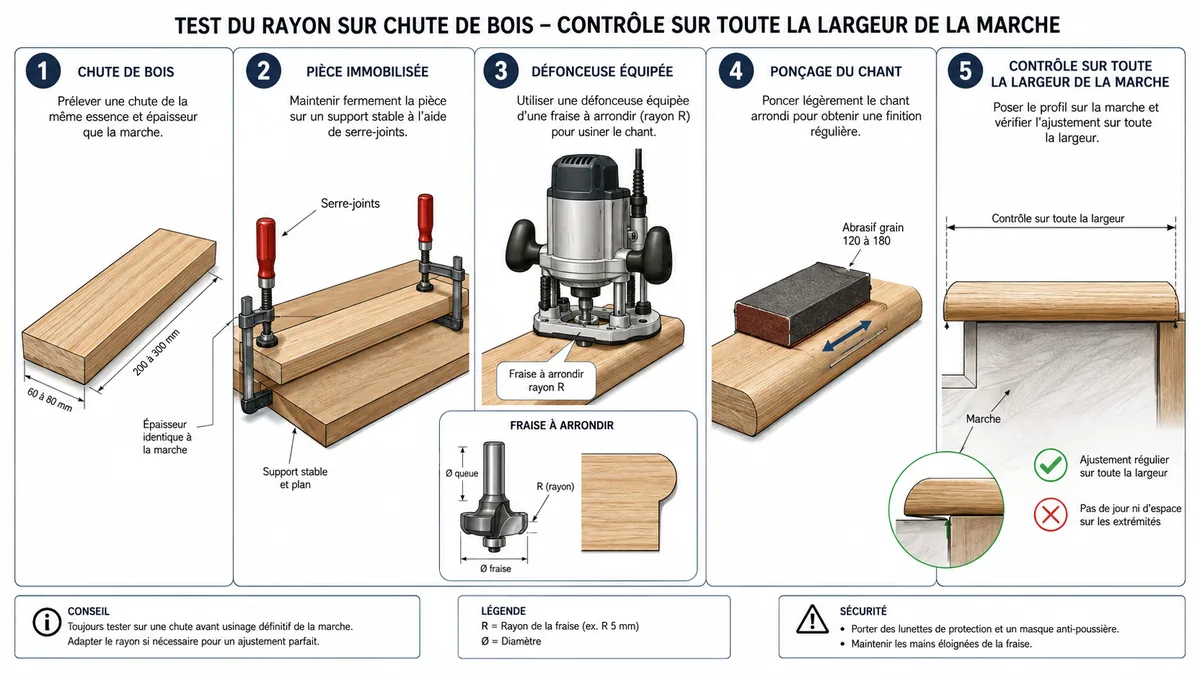 TEST DU RAYON SUR CHUTE DE BOIS – CONTRÔLE SUR TOUTE LA LARGEUR DE LA MARCHE

1 CHUTE DE BOIS

Prélever une chute de la même essence et épaisseur que la marche.

200 à 300 mm

60 à 80 mm

Épaisseur identique à la marche

2 PIÈCE IMMOBILISÉE

Maintenir fermement la pièce sur un support stable à l'aide de serre-joints.

Serre-joints

Support stable et plan

3 DÉFONCEUSE ÉQUIPÉE

Utiliser une défonceuse équipée d'une fraise à arrondir (rayon R) pour usiner le chant.

Fraise à arrondir rayon R

FRAISE À ARRONDIR

Ø queue

R (rayon)

Ø fraise

4 PONÇAGE DU CHANT

Poncer légèrement le chant arrondi pour obtenir une finition régulière.

Abrasif grain 120 à 180

5 CONTRÔLE SUR TOUTE LA LARGEUR DE LA MARCHE

Poser le profil sur la marche et vérifier l'ajustement sur toute la largeur.

Contrôle sur toute la largeur

Marche

Ajustement régulier sur toute la largeur

Pas de jour ni d'espace sur les extrémités

CONSEIL
Toujours tester sur une chute avant usinage définitif de la marche.
Adapter le rayon si nécessaire pour un ajustement parfait.

LÉGENDE
R = Rayon de la fraise (ex. R 5 mm)
Ø = Diamètre

SÉCURITÉ
• Porter des lunettes de protection et un masque anti-poussière.
• Maintenir les mains éloignées de la fraise.