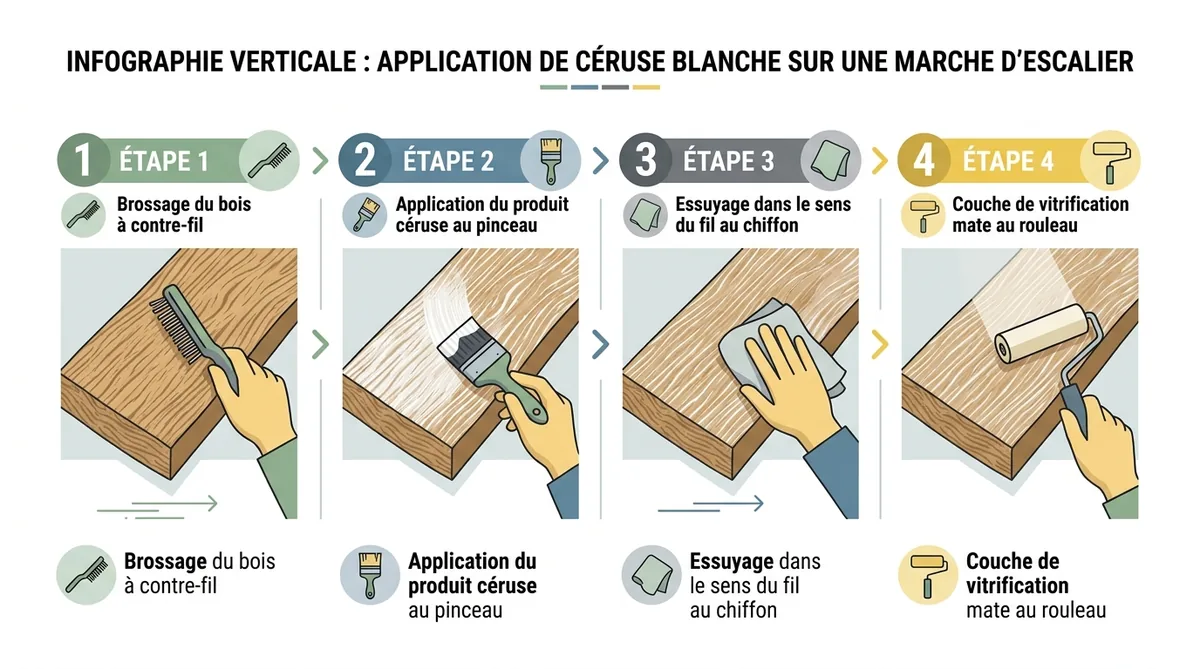 INFOGRAPHIE VERTICALE : APPLICATION DE CÉRUSE BLANCHE SUR UNE MARCHE D'ESCALIER

1 ÉTAPE 1

Brossage du bois à contre-fil

Brossage du bois à contre-fil

2 ÉTAPE 2

Application du produit céruse au pinceau

Application du produit céruse au pinceau

3 ÉTAPE 3

Essuyage dans le sens du fil au chiffon

Essuyage dans le sens du fil au chiffon

4 ÉTAPE 4

Couche de vitrification mate au rouleau

Couche de vitrification mate au rouleau