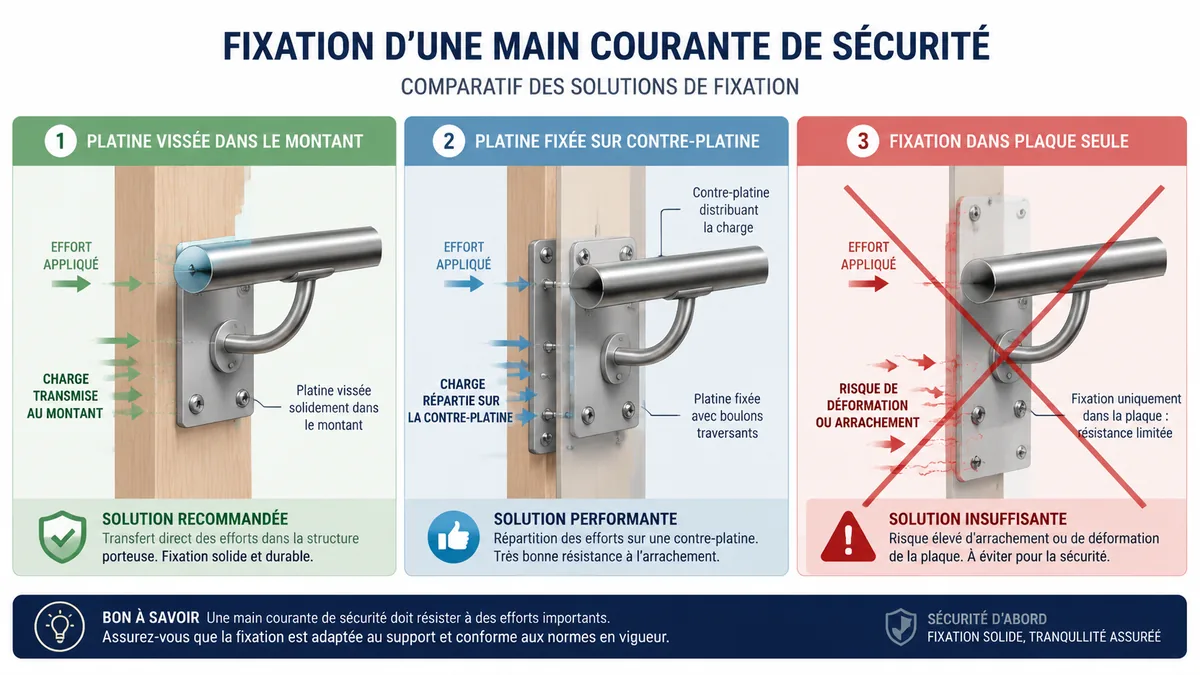 FIXATION D'UNE MAIN COURANTE DE SÉCURITÉ

COMPARATIF DES SOLUTIONS DE FIXATION

1 PLATINE VISSÉE DANS LE MONTANT

EFFORT APPLIQUÉ

CHARGE TRANSMISE AU MONTANT

Platine vissée solidement dans le montant

SOLUTION RECOMMANDÉE
Transfert direct des efforts dans la structure porteuse. Fixation solide et durable.

2 PLATINE FIXÉE SUR CONTRE-PLATINE

EFFORT APPLIQUÉ

Contre-platine distribuant la charge

CHARGE RÉPARTIE SUR LA CONTRE-PLATINE

Platine fixée avec boulons traversants

SOLUTION PERFORMANTE
Répartition des efforts sur une contre-platine. Très bonne résistance à l'arrachement.

3 FIXATION DANS PLAQUE SEULE

EFFORT APPLIQUÉ

RISQUE DE DÉFORMATION OU ARRACHEMENT

Fixation uniquement dans la plaque : résistance limitée

SOLUTION INSUFFISANTE
Risque élevé d'arrachement ou de déformation de la plaque. À éviter pour la sécurité.

BON À SAVOIR Une main courante de sécurité doit résister à des efforts importants.
Assurez-vous que la fixation est adaptée au support et conforme aux normes en vigueur.

SÉCURITÉ D'ABORD
FIXATION SOLIDE, TRANQUILLITÉ ASSURÉE